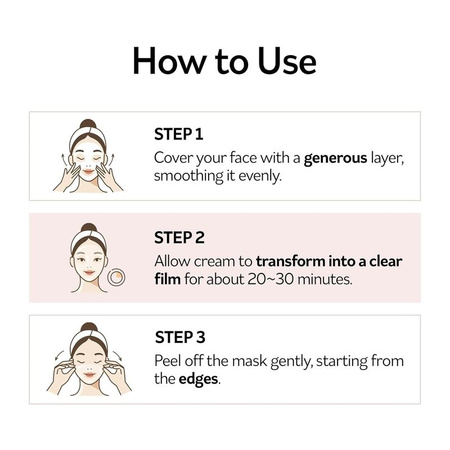 How to Use

STEP 1
Cover your face with a generous layer, smoothing it evenly.

STEP 2
Allow cream to transform into a clear film for about 20~30 minutes.

STEP 3
Peel off the mask gently, starting from the edges.